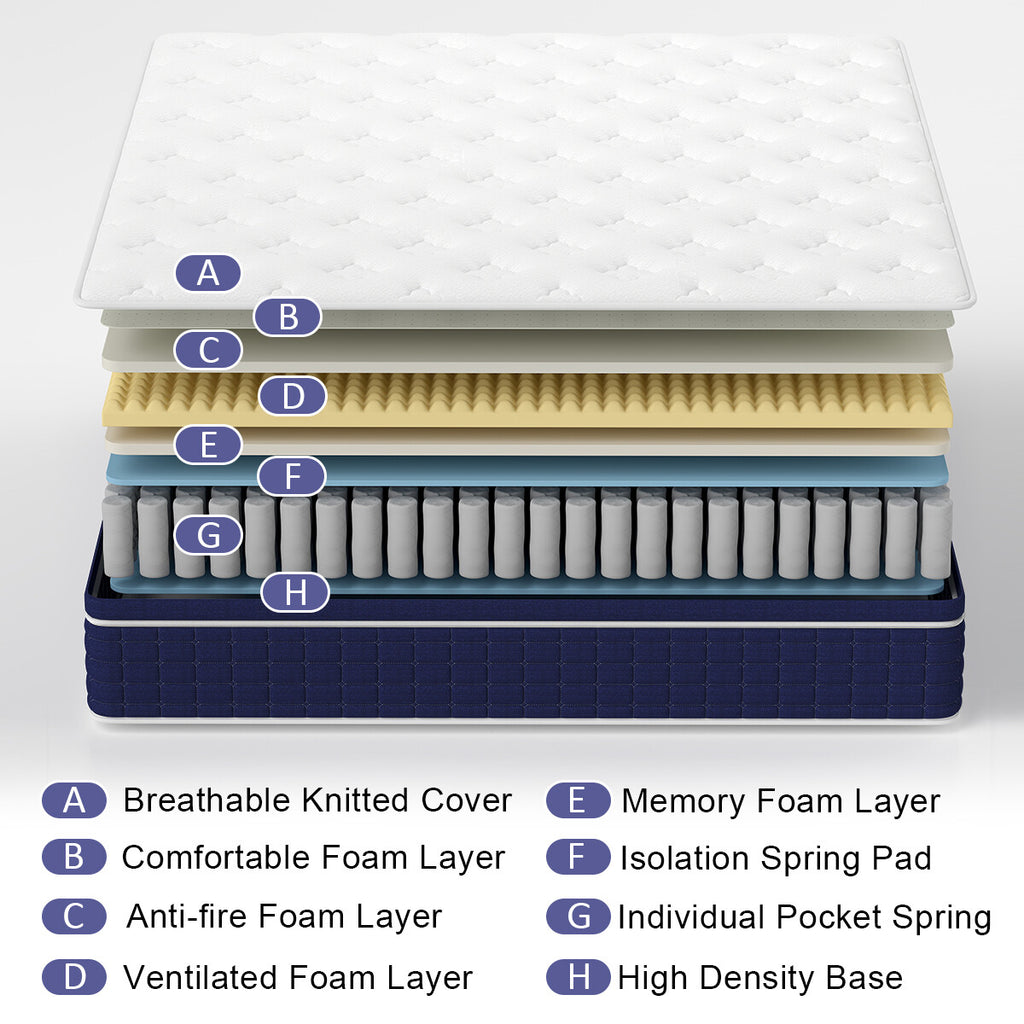 A
B
C
D
E
F
G
H

A Breathable Knitted Cover
B Comfortable Foam Layer
C Anti-fire Foam Layer
D Ventilated Foam Layer

E Memory Foam Layer
F Isolation Spring Pad
G Individual Pocket Spring
H High Density Base