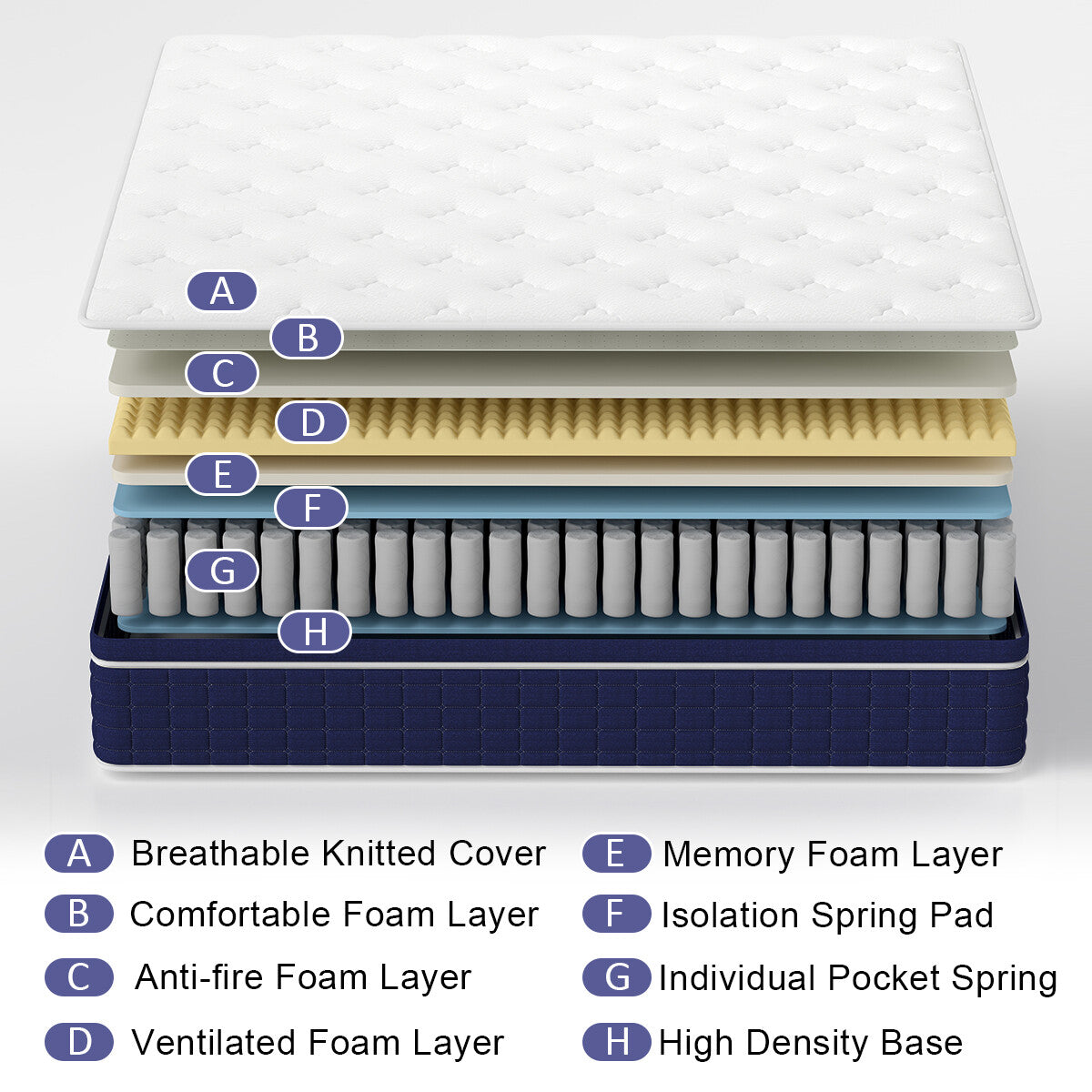 A
B
C
D
E
F
G
H

A Breathable Knitted Cover
B Comfortable Foam Layer
C Anti-fire Foam Layer
D Ventilated Foam Layer

E Memory Foam Layer
F Isolation Spring Pad
G Individual Pocket Spring
H High Density Base