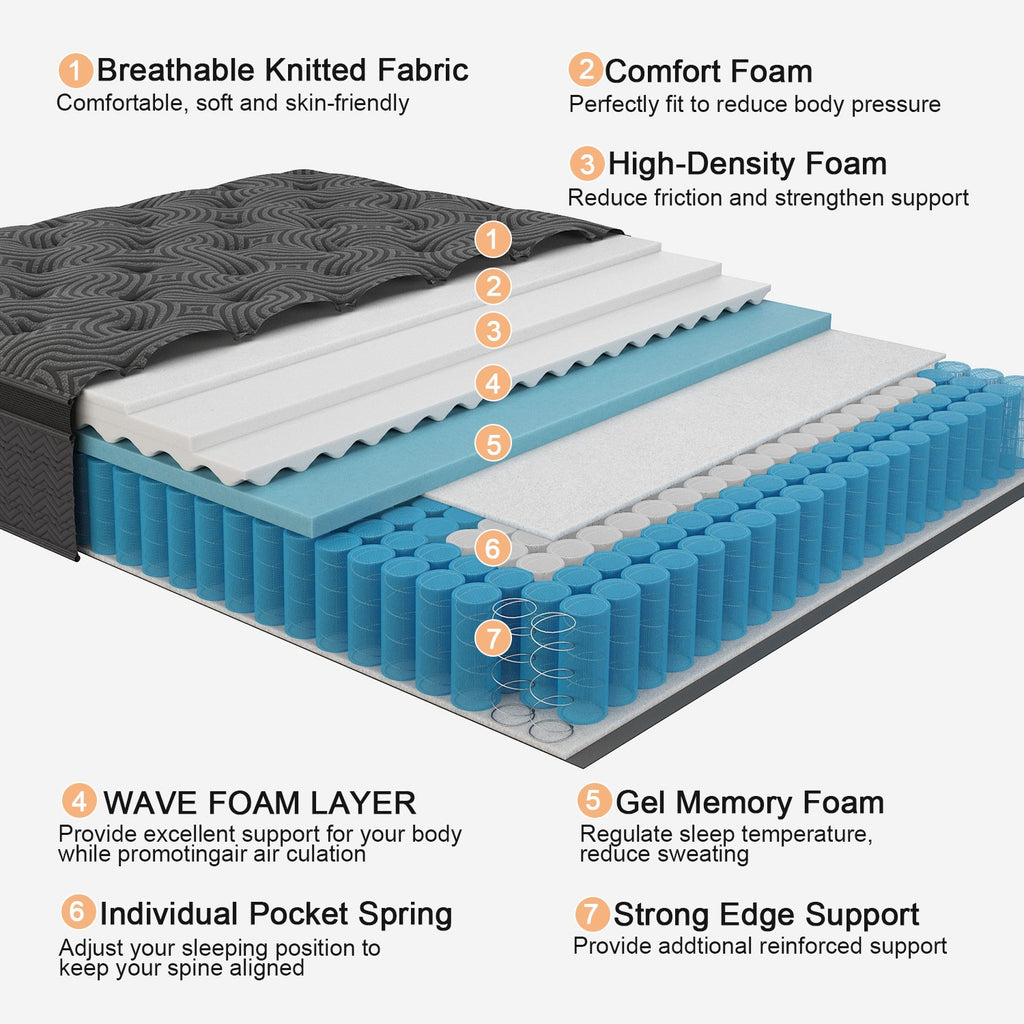 1 Breathable Knitted Fabric
Comfortable, soft and skin-friendly

2 Comfort Foam
Perfectly fit to reduce body pressure

3 High-Density Foam
Reduce friction and strengthen support

1
2
3
4
5
6
7

4 WAVE FOAM LAYER
Provide excellent support for your body while promotingair air culation

5 Gel Memory Foam
Regulate sleep temperature, reduce sweating

6 Individual Pocket Spring
Adjust your sleeping position to keep your spine aligned

7 Strong Edge Support
Provide addtional reinforced support