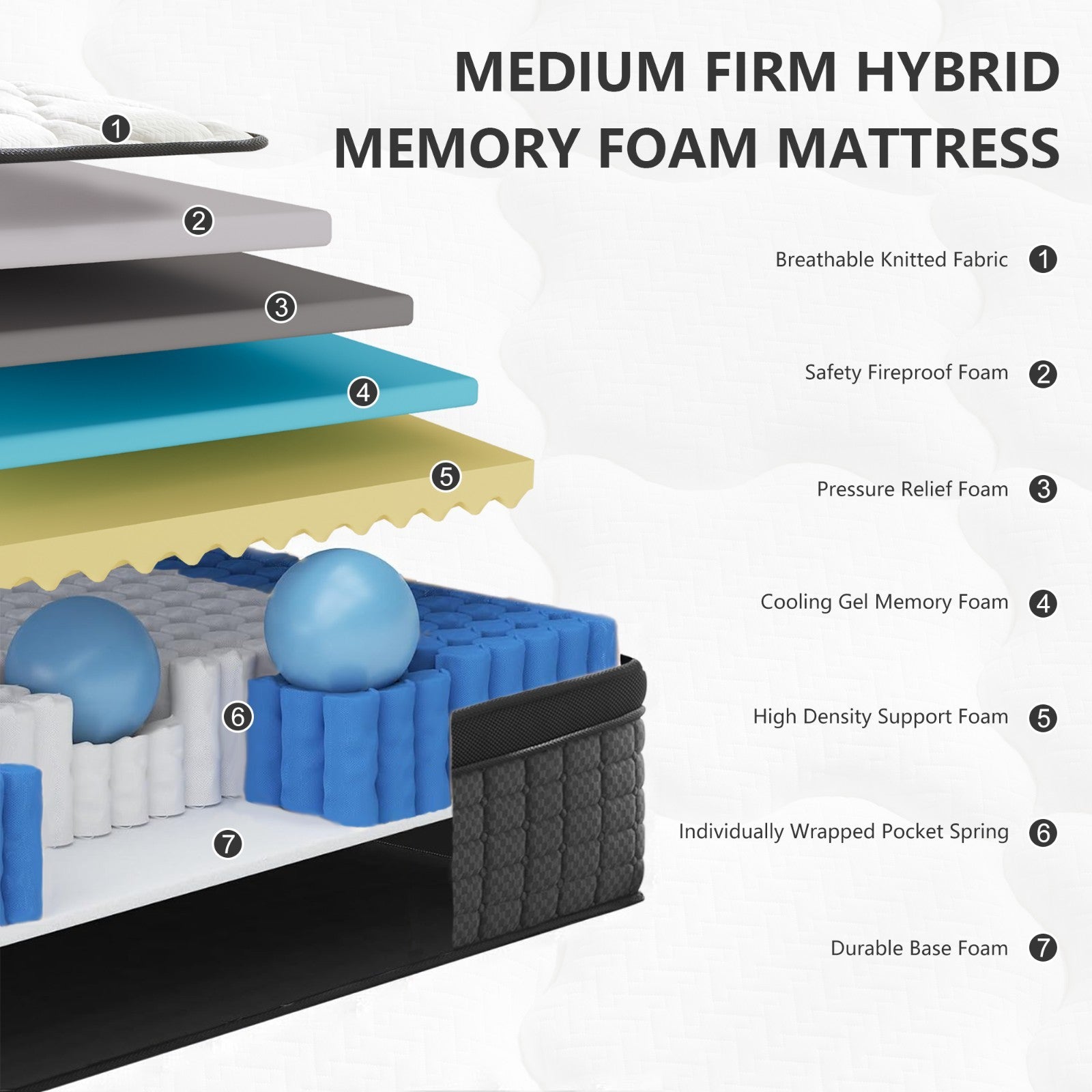 MEDIUM FIRM HYBRID MEMORY FOAM MATTRESS

1
2
3
4
5
6
7

Breathable Knitted Fabric 1

Safety Fireproof Foam 2

Pressure Relief Foam 3

Cooling Gel Memory Foam 4

High Density Support Foam 5

Individually Wrapped Pocket Spring 6

Durable Base Foam 7