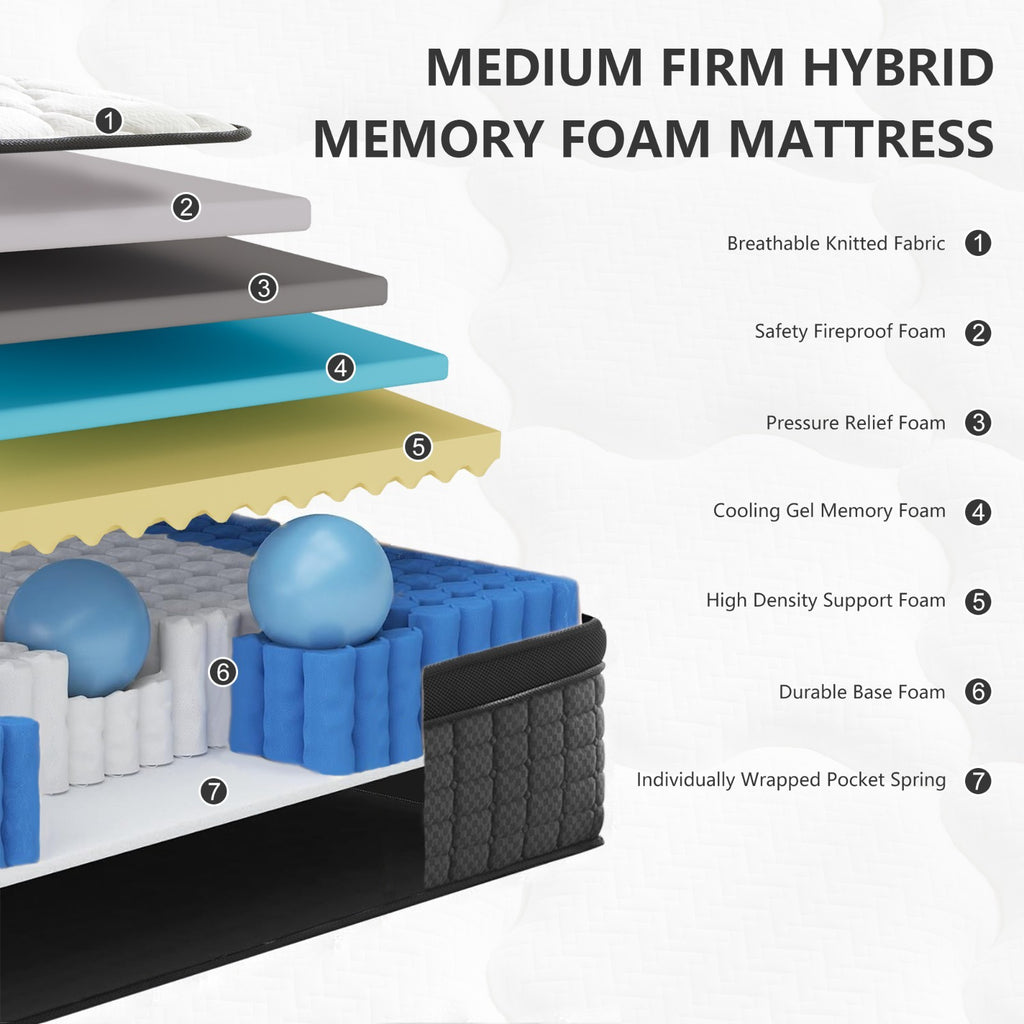 MEDIUM FIRM HYBRID MEMORY FOAM MATTRESS

1
2
3
4
5
6
7

Breathable Knitted Fabric 1

Safety Fireproof Foam 2

Pressure Relief Foam 3

Cooling Gel Memory Foam 4

High Density Support Foam 5

Durable Base Foam 6

Individually Wrapped Pocket Spring 7