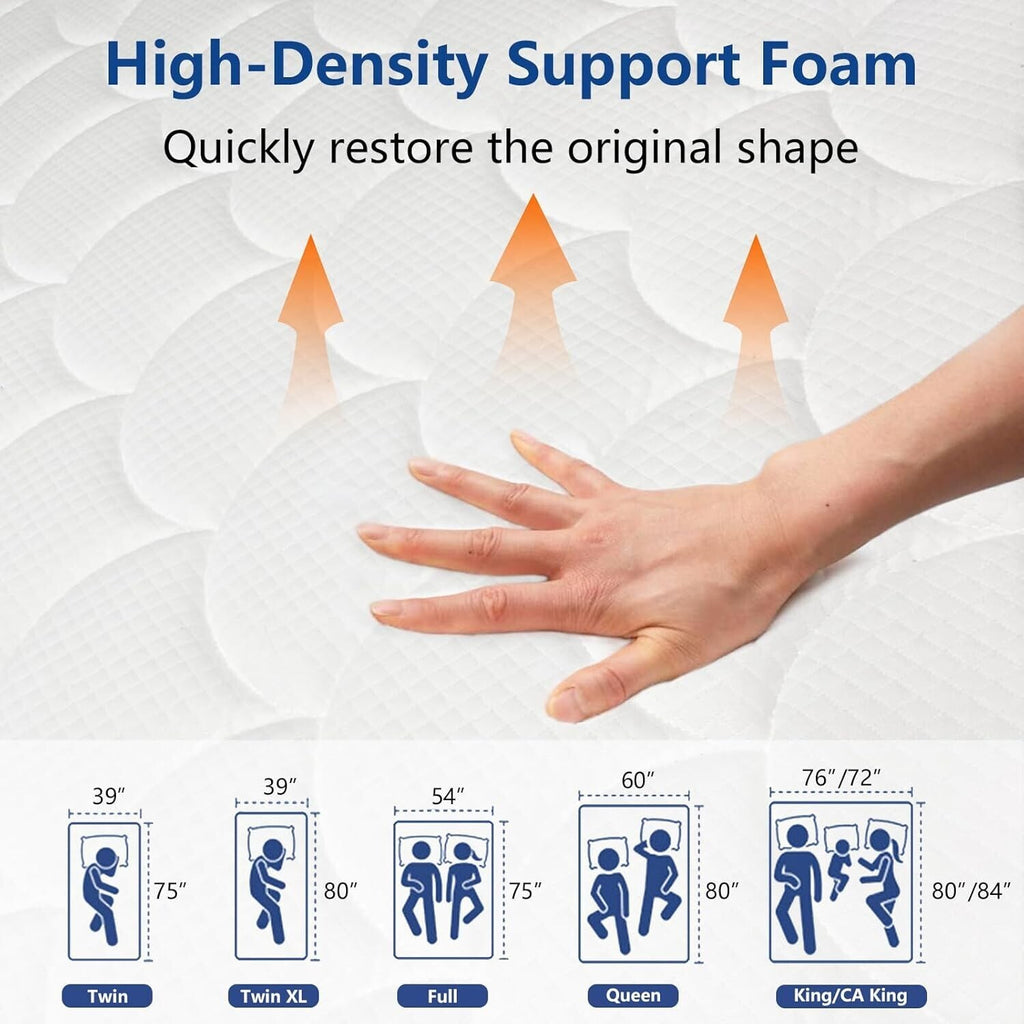 High-Density Support Foam

Quickly restore the original shape

39″
75″
Twin

39″
80″
Twin XL

54″
75″
Full

60″
80″
Queen

76″/72″
80″/84″
King/CA King