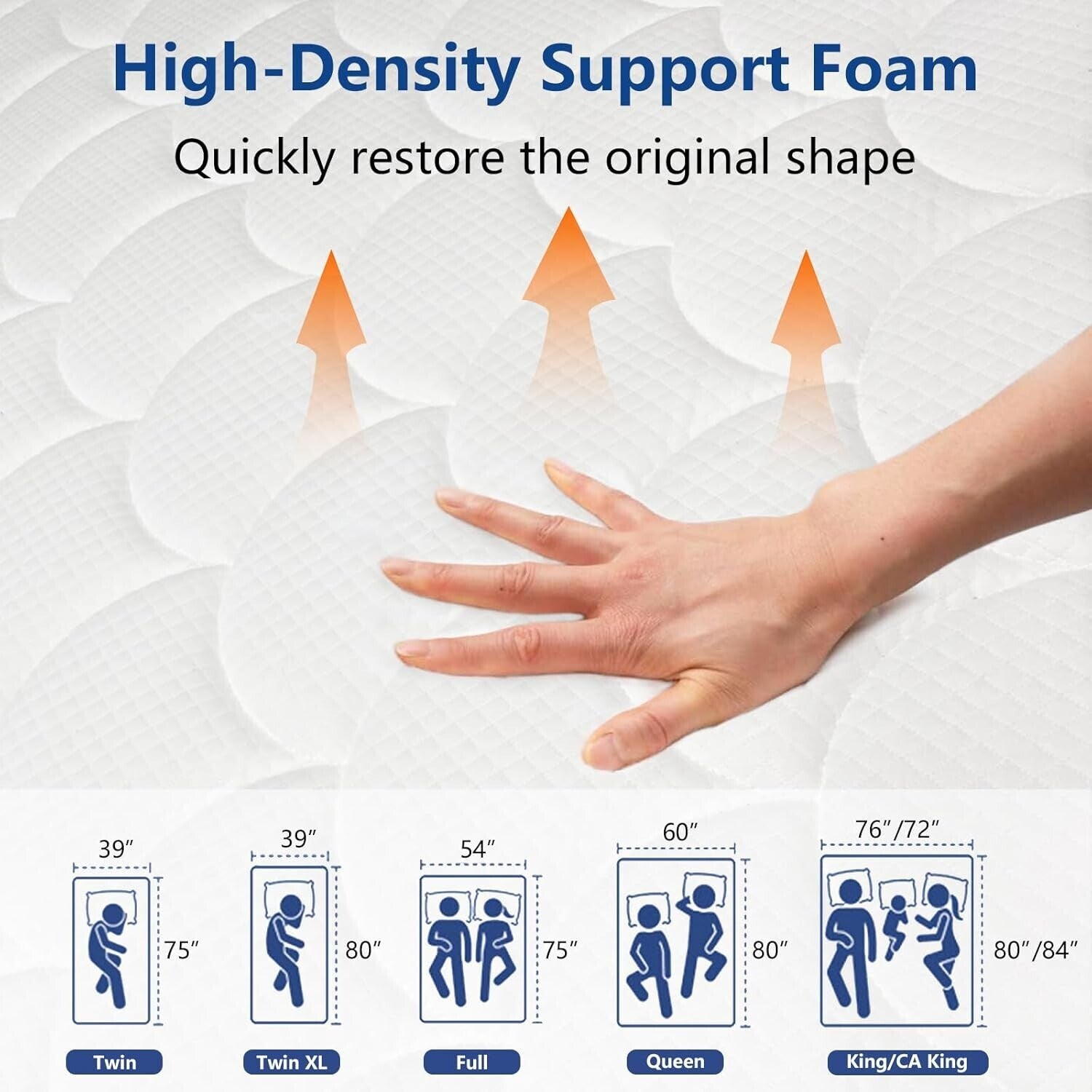 High-Density Support Foam

Quickly restore the original shape

39″

75″

Twin

39″

80″

Twin XL

54″

75″

Full

60″

80″

Queen

76″/72″

80″/84″

King/CA King