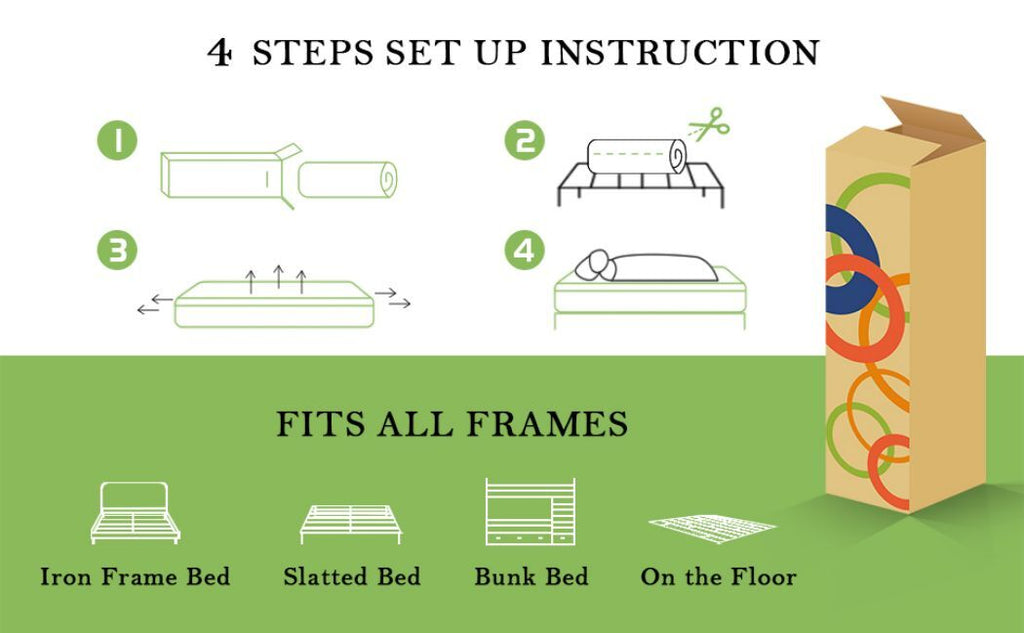 4 STEPS SET UP INSTRUCTION

1

2

3

4

FITS ALL FRAMES

Iron Frame Bed

Slatted Bed

Bunk Bed

On the Floor