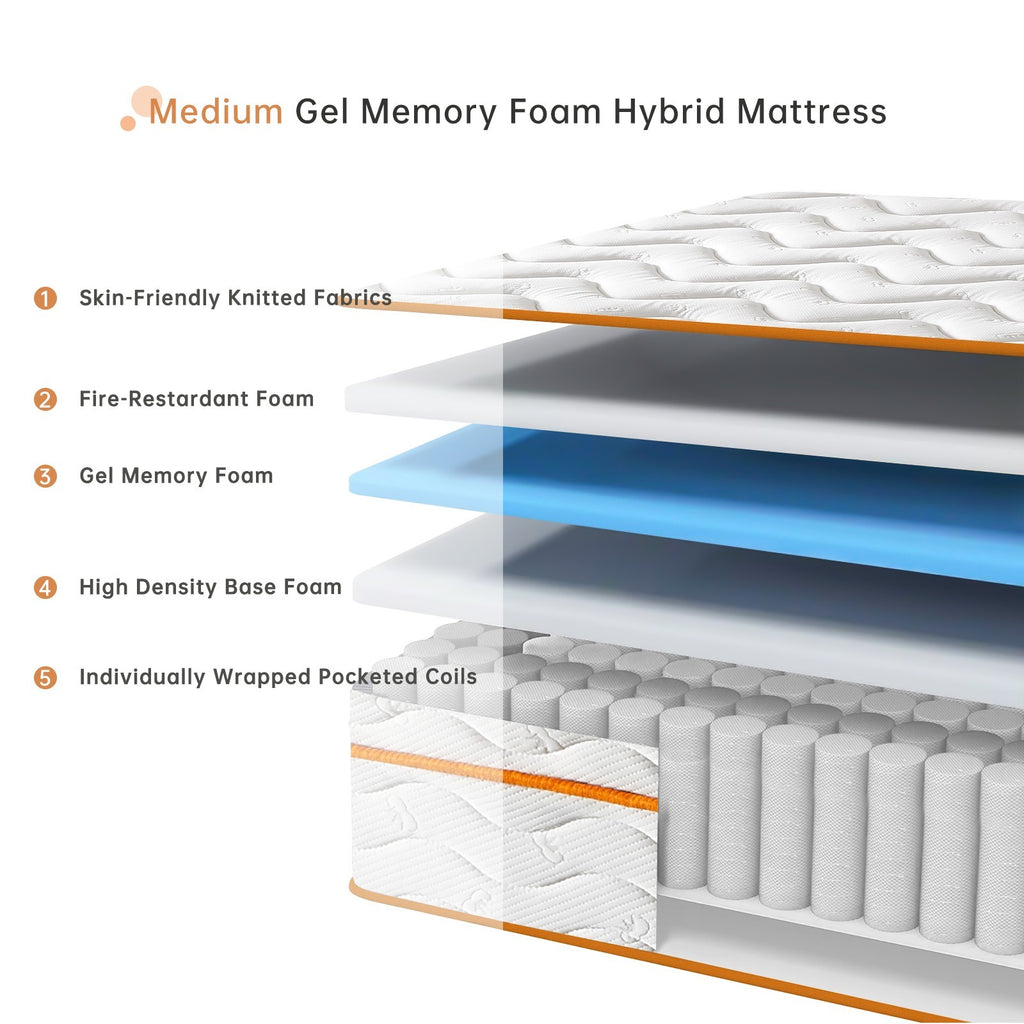 Medium Gel Memory Foam Hybrid Mattress

1 Skin-Friendly Knitted Fabrics

2 Fire-Restardant Foam

3 Gel Memory Foam

4 High Density Base Foam

5 Individually Wrapped Pocketed Coils